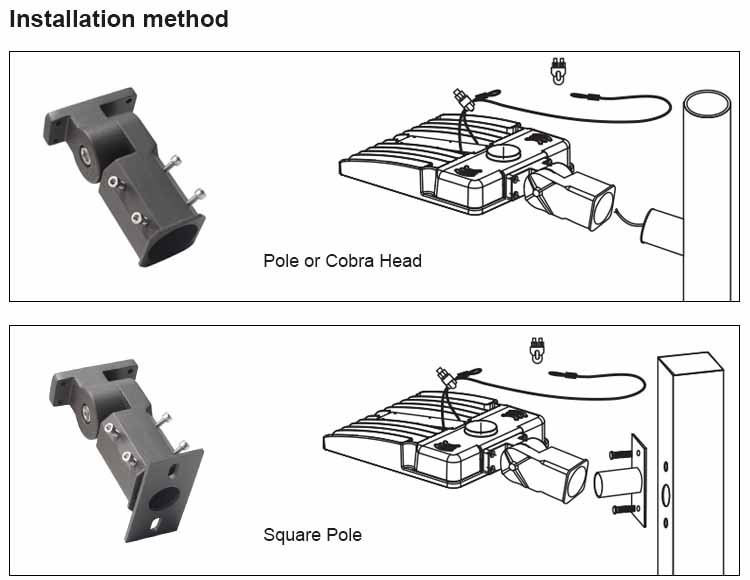 Installation method

Pole or Cobra Head

Square Pole